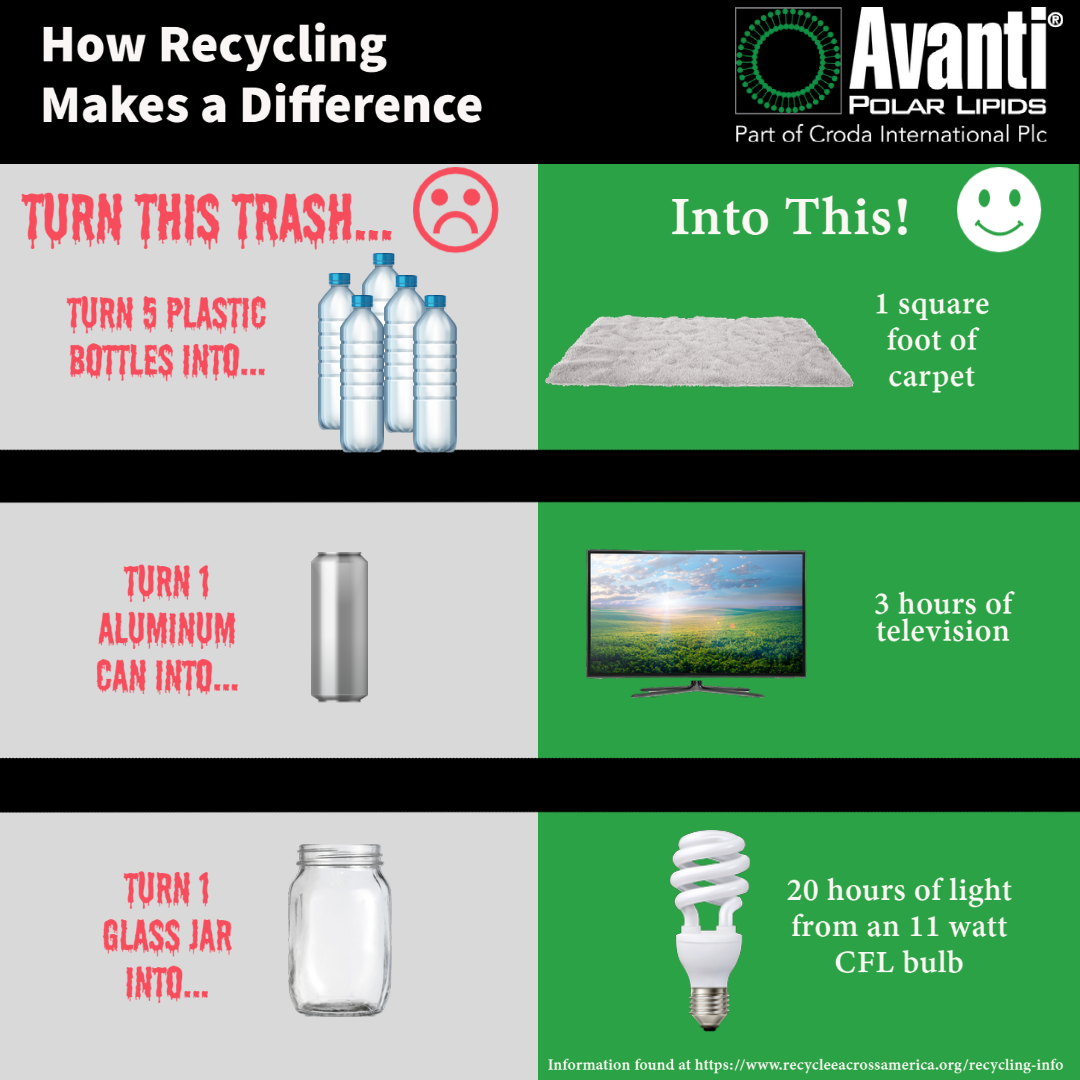 How Recycling Makes a Difference

Avanti® POLAR LIPIDS
Part of Croda International Plc

TURN THIS TRASH...

Into This!

TURN 5 PLASTIC BOTTLES INTO...

1 square foot of carpet

TURN 1 ALUMINUM CAN INTO...

3 hours of television

TURN 1 GLASS JAR INTO...

20 hours of light from an 11 watt CFL bulb

Information found at https://www.recycleeacrossamerica.org/recycling-info